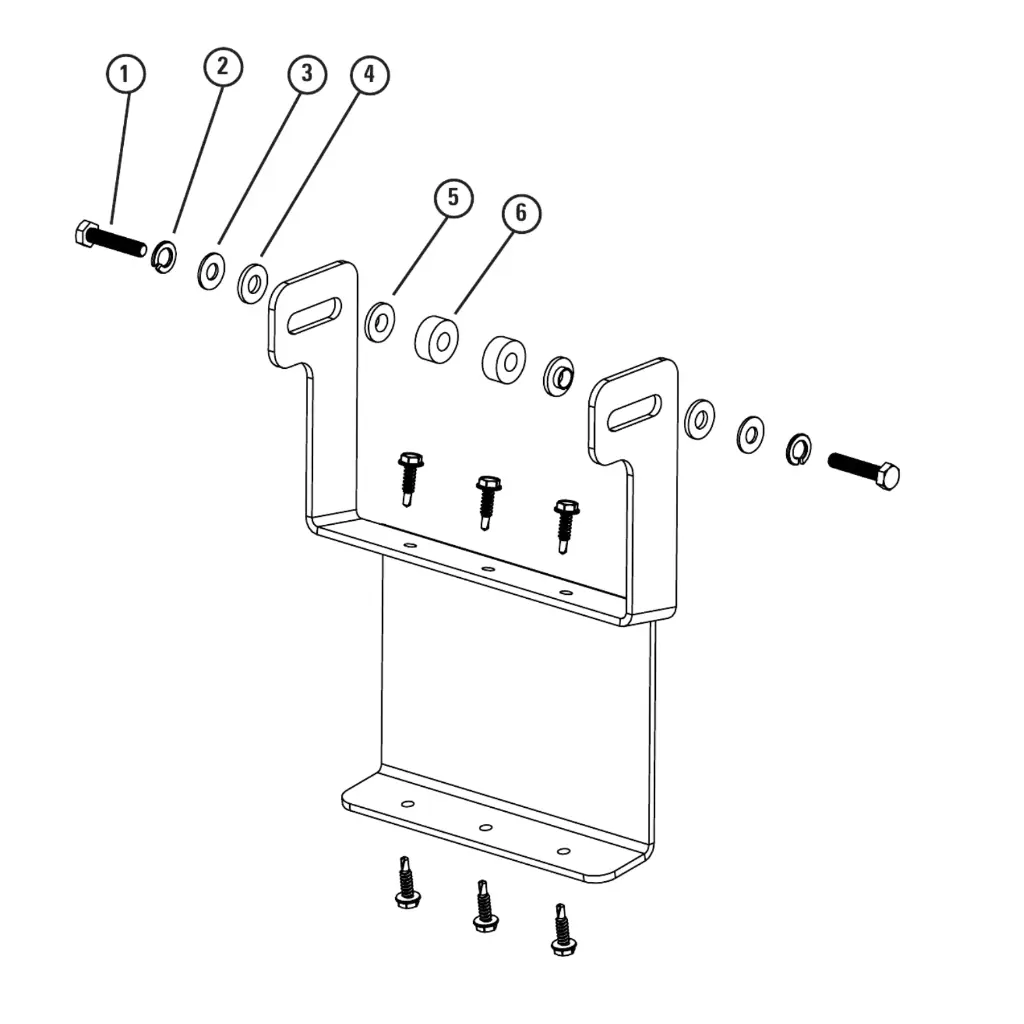 1
2
3
4
5
6