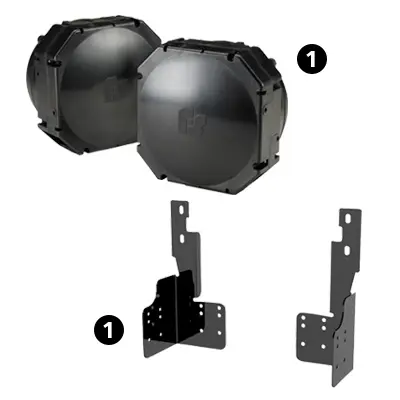 1

1